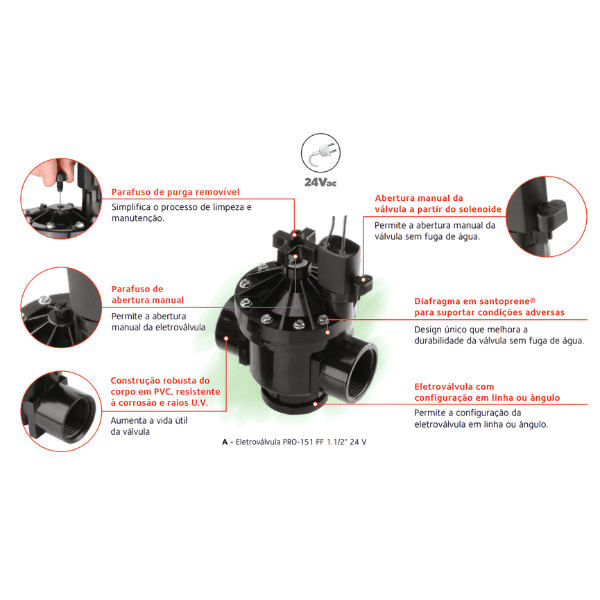 24Vac

Parafuso de purga removível
Simplifica o processo de limpeza e manutenção.

Parafuso de abertura manual
Permite a abertura manual da eletroválvula

Construção robusta do corpo em PVC, resistente à corrosão e raios U.V.
Aumenta a vida útil da válvula

Abertura manual da válvula a partir do solenoide
Permite a abertura manual da válvula sem fuga de água.

Diafragma em santoprene® para suportar condições adversas
Design único que melhora a durabilidade da válvula sem fuga de água.

Eletroválvula com configuração em linha ou ângulo
Permite a configuração da eletroválvula em linha ou ângulo.

A - Eletroválvula PRO-151 FF 1.1/2" 24 V