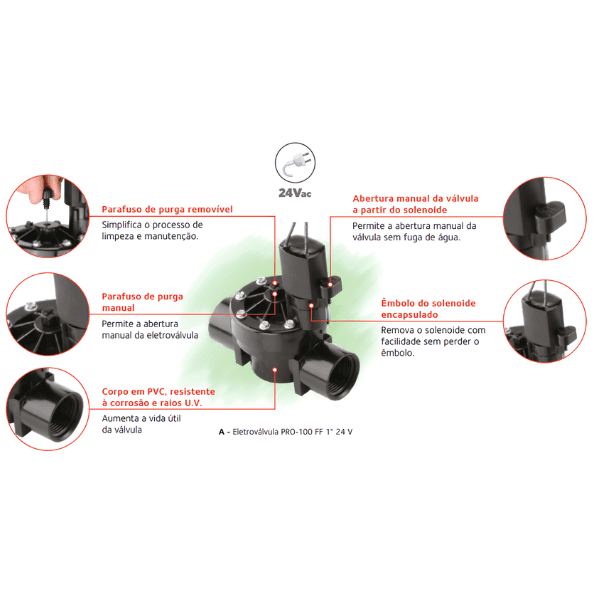 24Vac

Parafuso de purga removível

Simplifica o processo de limpeza e manutenção.

Parafuso de purga manual

Permite a abertura manual da eletroválvula

Corpo em PVC, resistente à corrosão e raios U.V.

Aumenta a vida útil da válvula

Abertura manual da válvula a partir do solenoide

Permite a abertura manual da válvula sem fuga de água.

Êmbolo do solenoide encapsulado

Remova o solenoide com facilidade sem perder o êmbolo.

A - Eletroválvula PRO-100 FF 1" 24 V